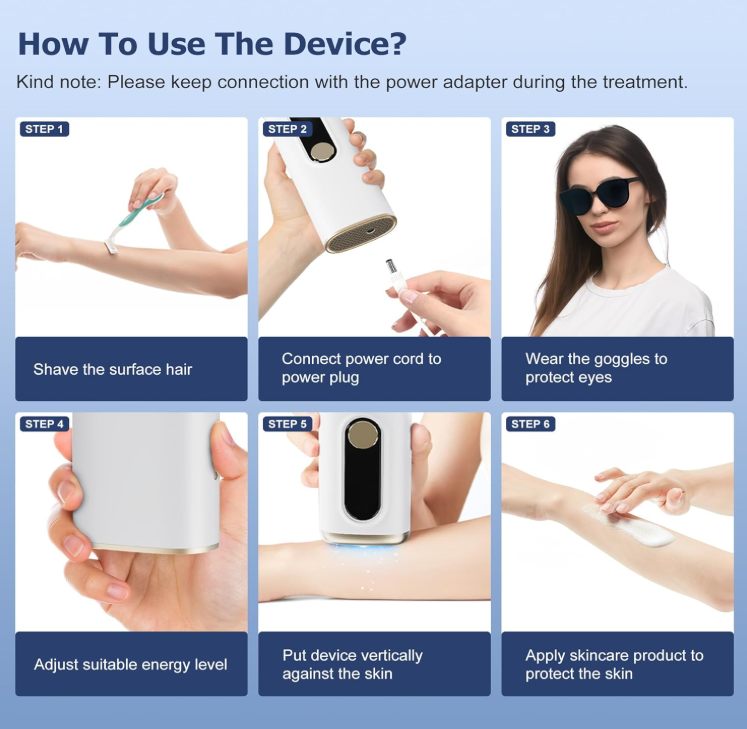 How To Use The Device?

Kind note: Please keep connection with the power adapter during the treatment.

STEP 1

Shave the surface hair

STEP 2

Connect power cord to power plug

STEP 3

Wear the goggles to protect eyes

STEP 4

Adjust suitable energy level

STEP 5

Put device vertically against the skin

STEP 6

Apply skincare product to protect the skin